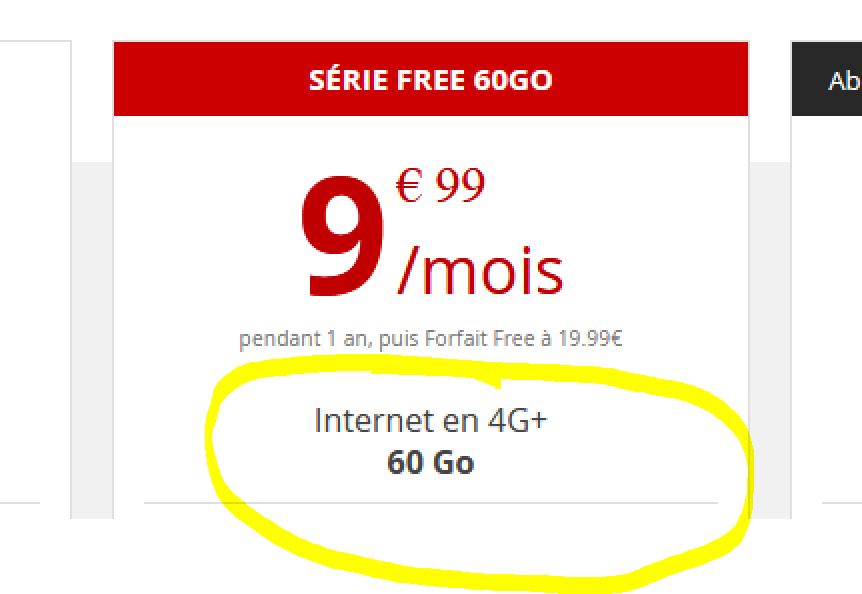 SÉRIE FREE 60GO

Ab

9 € 99 /mois

pendant 1 an, puis Forfait Free à 19.99€

Internet en 4G+
60 Go